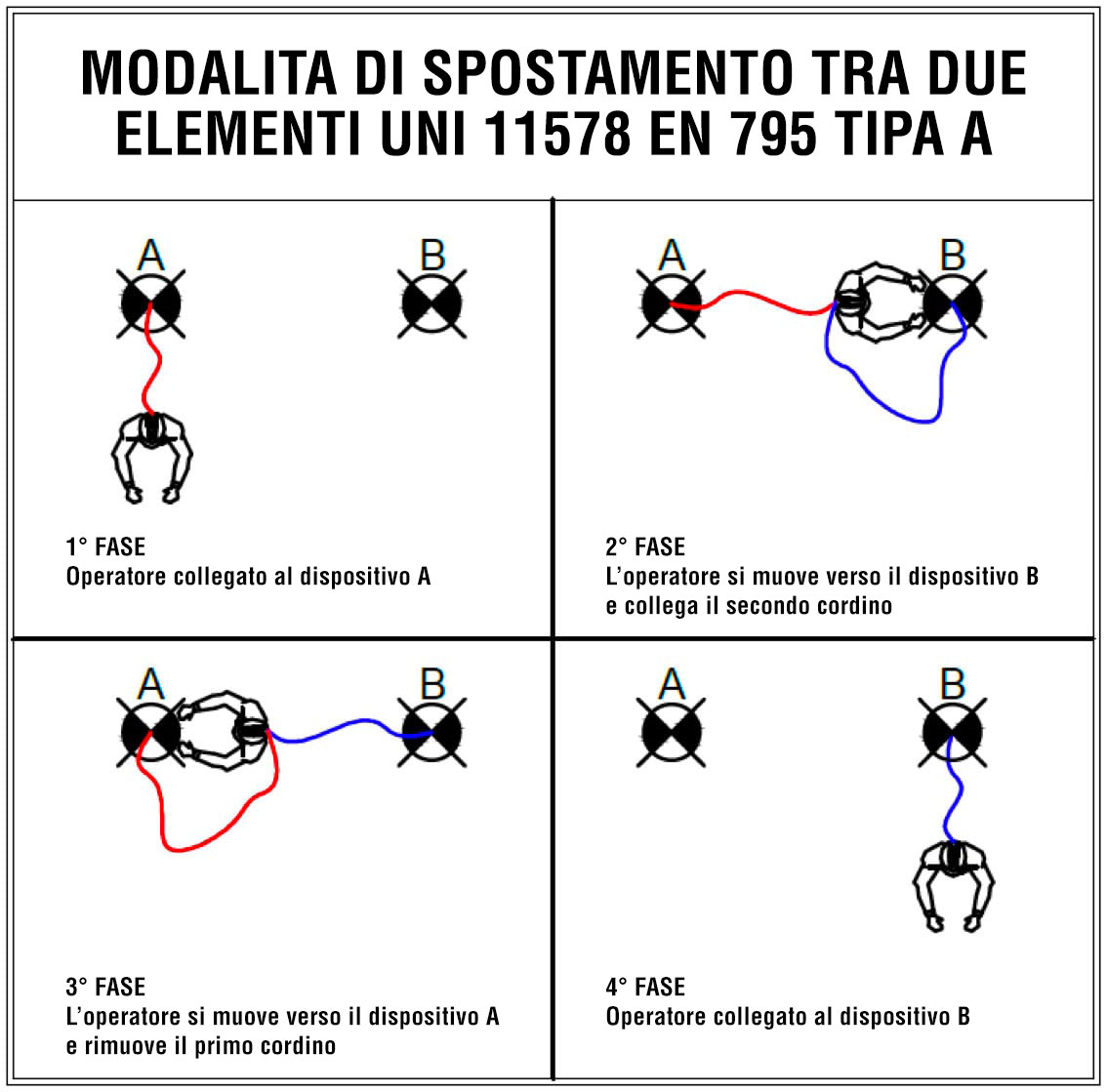 MODALITA DI SPOSTAMENTO TRA DUE ELEMENTI UNI 11578 EN 795 TIPA A

A

B

1° FASE
Operatore collegato al dispositivo A

A

B

2° FASE
L'operatore si muove verso il dispositivo B e collega il secondo cordino

A

B

3° FASE
L'operatore si muove verso il dispositivo A e rimuove il primo cordino

A

B

4° FASE
Operatore collegato al dispositivo B